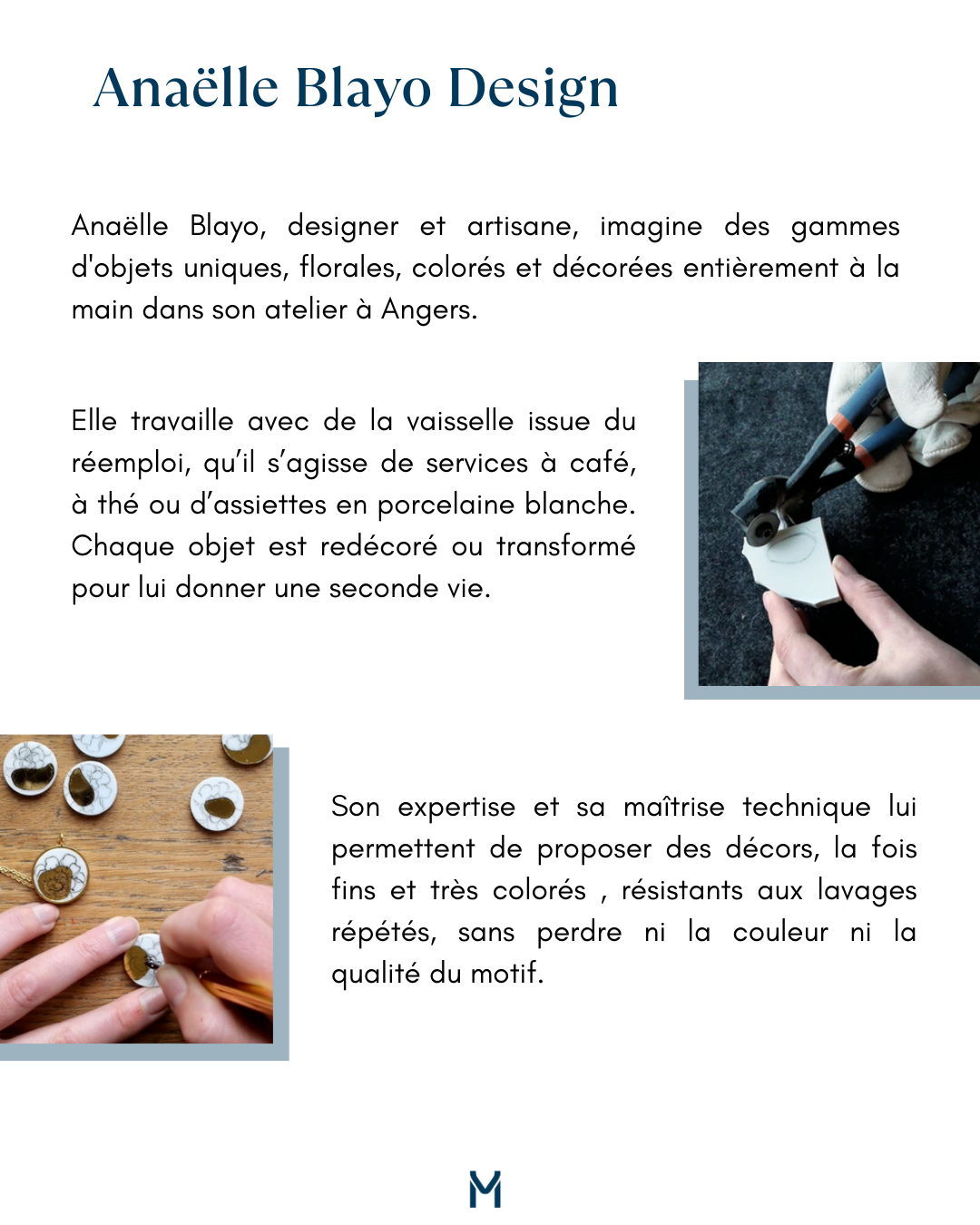 Anaëlle Blayo Design

Anaëlle Blayo, designer et artisane, imagine des gammes d'objets uniques, florales, colorés et décorées entièrement à la main dans son atelier à Angers.

Elle travaille avec de la vaisselle issue du réemploi, qu'il s'agisse de services à café, à thé ou d'assiettes en porcelaine blanche. Chaque objet est redécoré ou transformé pour lui donner une seconde vie.

Son expertise et sa maîtrise technique lui permettent de proposer des décors, la fois fins et très colorés , résistants aux lavages répétés, sans perdre ni la couleur ni la qualité du motif.

M